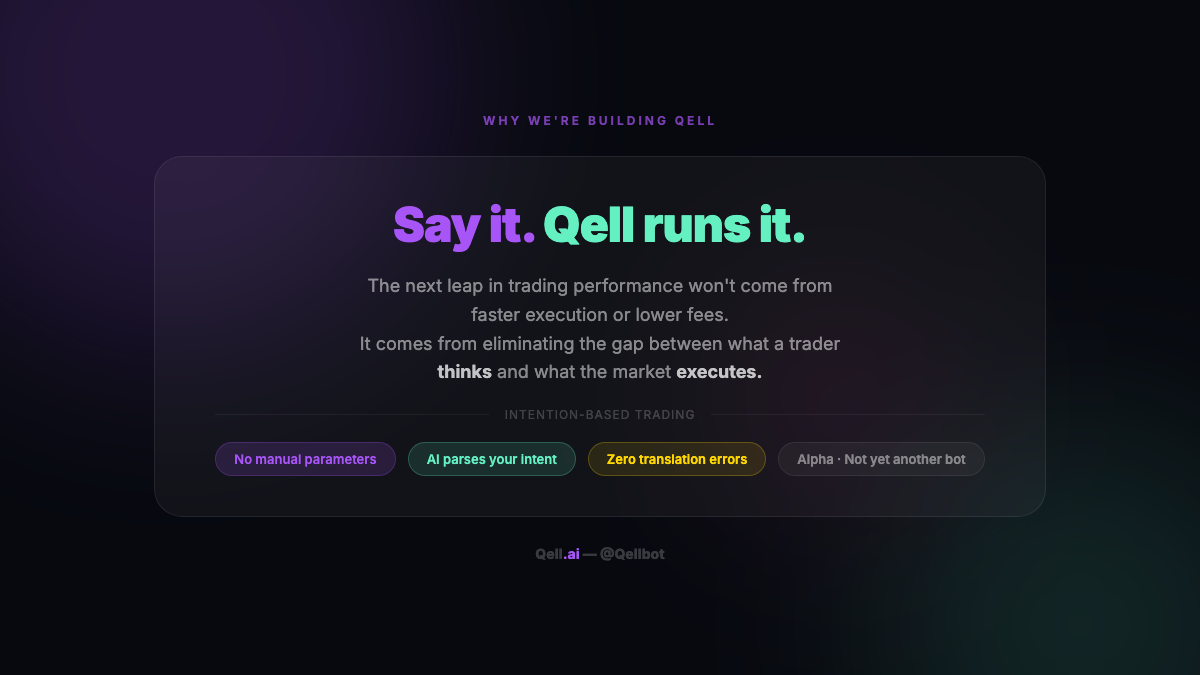 WHY WE'RE BUILDING QELL

Say it. Qell runs it.

The next leap in trading performance won't come from faster execution or lower fees. It comes from eliminating the gap between what a trader thinks and what the market executes.

INTENTION-BASED TRADING

No manual parameters

AI parses your intent

Zero translation errors

Alpha · Not yet another bot

Qell.ai — @Qellbot