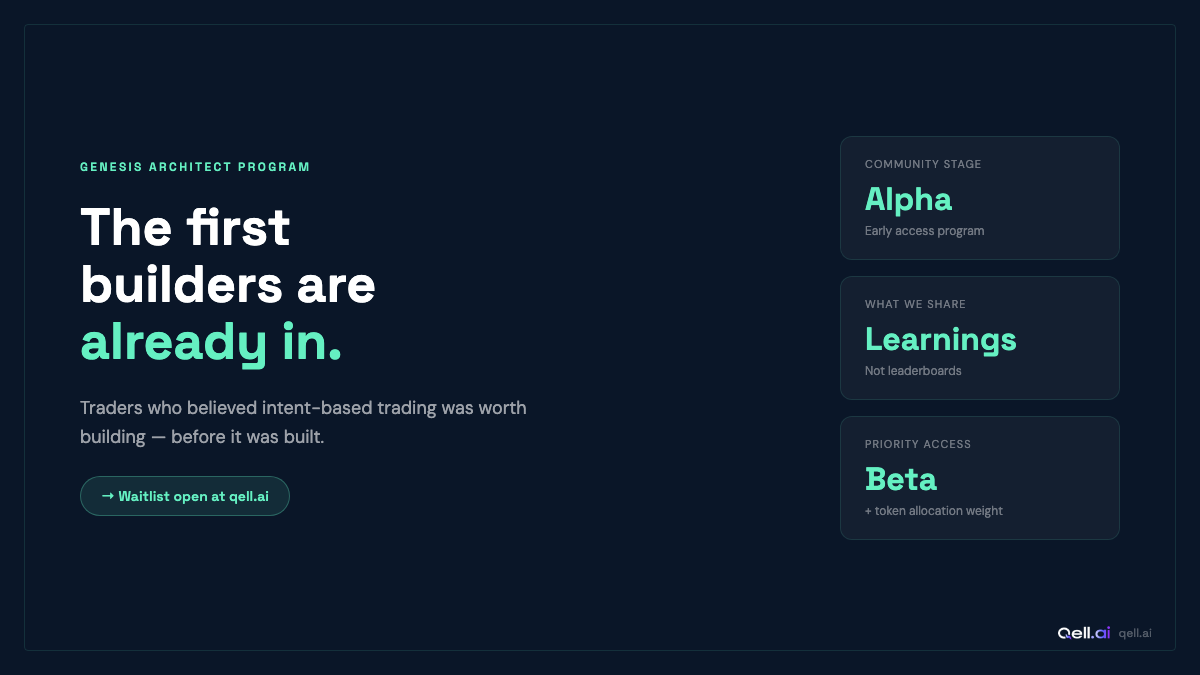 GENESIS ARCHITECT PROGRAM

The first builders are already in.

Traders who believed intent-based trading was worth building — before it was built.

→ Waitlist open at qell.ai

COMMUNITY STAGE
Alpha
Early access program

WHAT WE SHARE
Learnings
Not leaderboards

PRIORITY ACCESS
Beta
+ token allocation weight

Qell.ai qell.ai