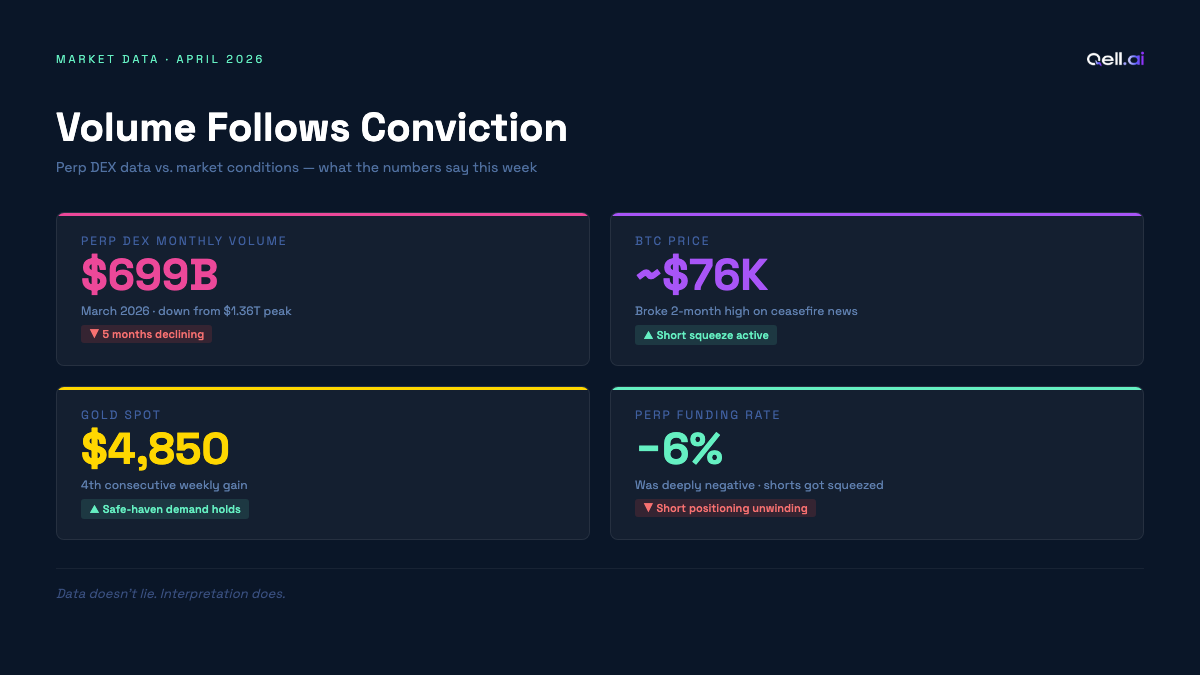 MARKET DATA · APRIL 2026

Qell.ai

Volume Follows Conviction

Perp DEX data vs. market conditions — what the numbers say this week

PERP DEX MONTHLY VOLUME
$699B
March 2026 · down from $1.36T peak
▼ 5 months declining

BTC PRICE
~$76K
Broke 2-month high on ceasefire news
▲ Short squeeze active

GOLD SPOT
$4,850
4th consecutive weekly gain
▲ Safe-haven demand holds

PERP FUNDING RATE
-6%
Was deeply negative · shorts got squeezed
▼ Short positioning unwinding

Data doesn't lie. Interpretation does.